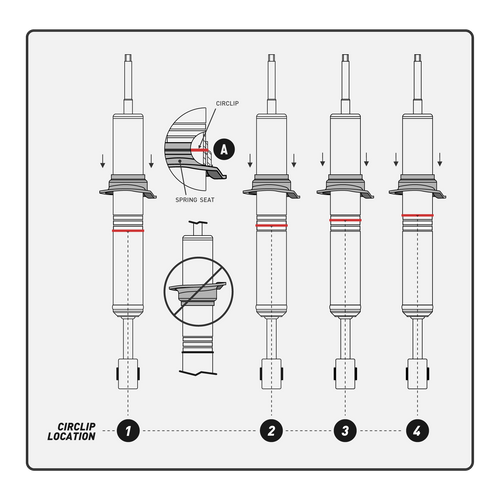 CIRCLIP

A

SPRING SEAT

CIRCLIP LOCATION

1

2

3

4