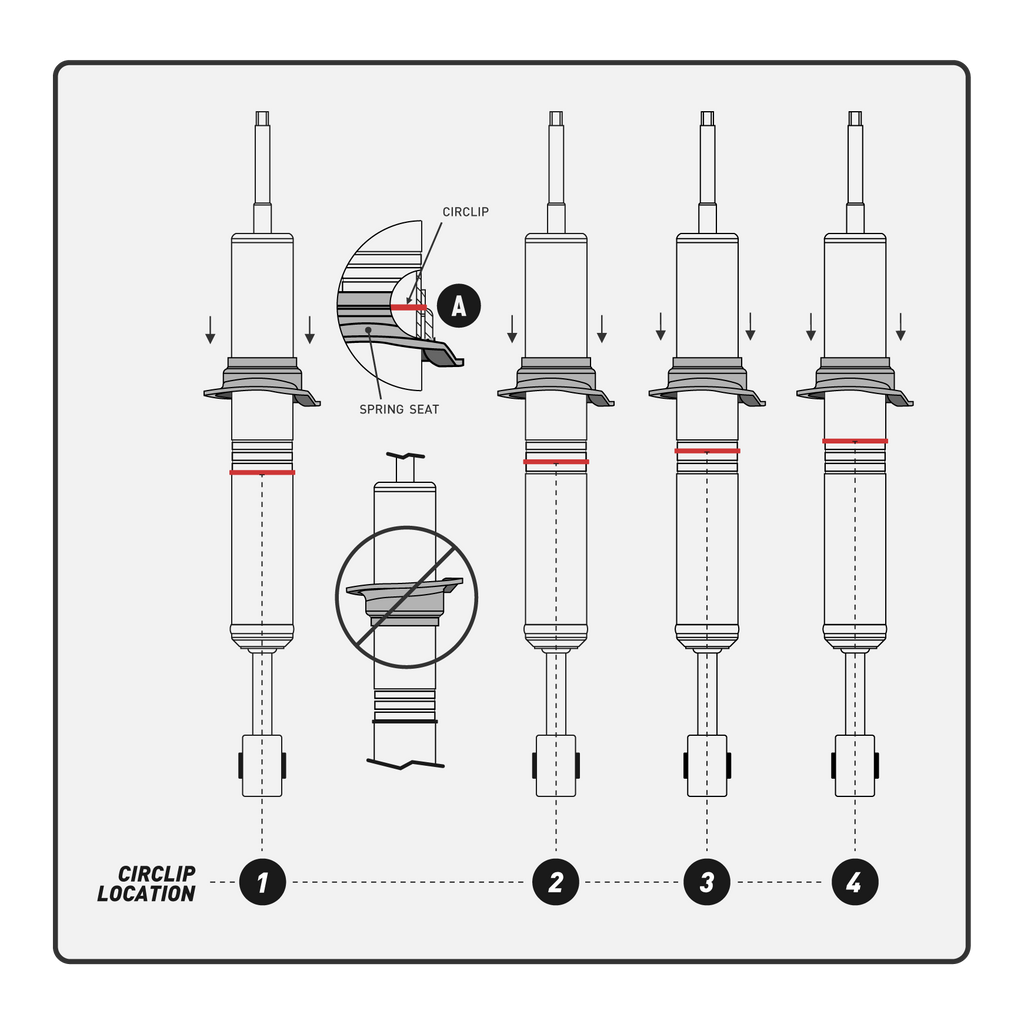 CIRCLIP

A

SPRING SEAT

CIRCLIP LOCATION

1

2

3

4