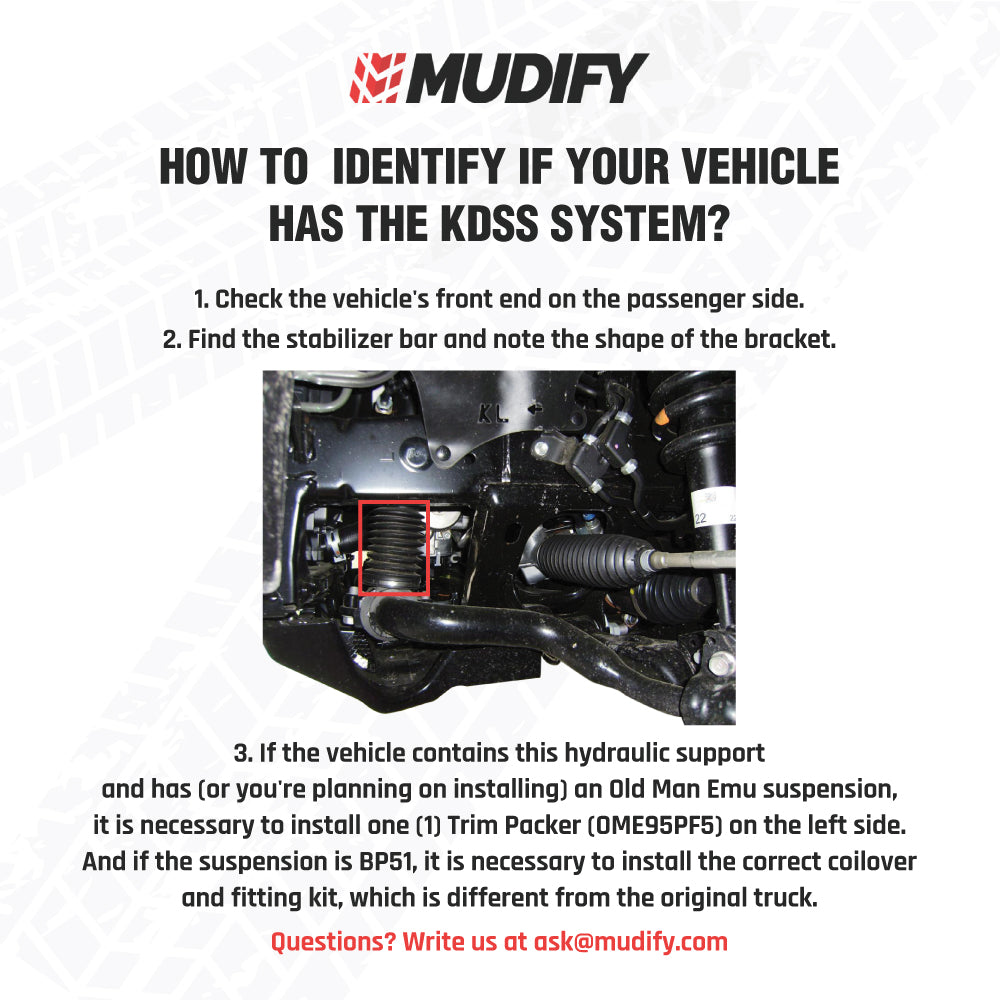 MUDIFY

HOW TO IDENTIFY IF YOUR VEHICLE HAS THE KDSS SYSTEM?

1. Check the vehicle's front end on the passenger side.
2. Find the stabilizer bar and note the shape of the bracket.

KL

22

3. If the vehicle contains this hydraulic support and has (or you're planning on installing) an Old Man Emu suspension, it is necessary to install one (1) Trim Packer (OME95PF5) on the left side. And if the suspension is BP51, it is necessary to install the correct coilover and fitting kit, which is different from the original truck.

Questions? Write us at ask@mudify.com